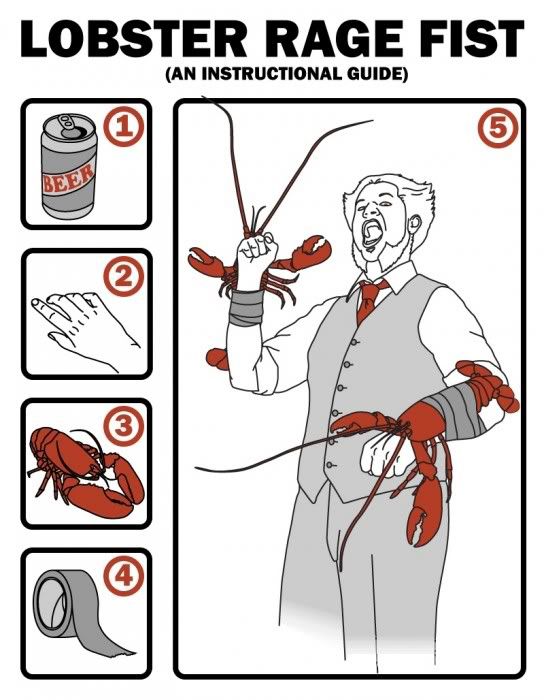 LOBSTER RAGE FIST
(AN INSTRUCTIONAL GUIDE)

1

BEER

2

3

4

5